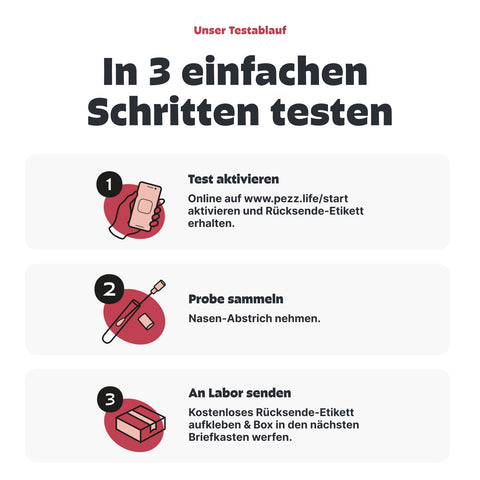 Unser Testablauf

In 3 einfachen Schritten testen

1

Test aktivieren

Online auf www.pezz.life/start aktivieren und Rücksende-Etikett erhalten.

2

Probe sammeln

Nasen-Abstrich nehmen.

3

An Labor senden

Kostenloses Rücksende-Etikett aufkleben & Box in den nächsten Briefkasten werfen.