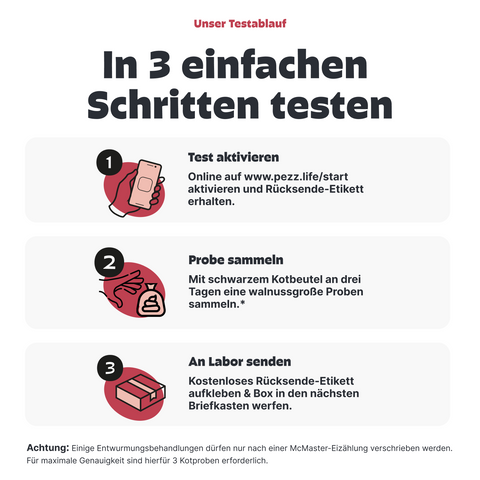 Unser Testablauf

In 3 einfachen Schritten testen

1

Test aktivieren

Online auf www.pezz.life/start aktivieren und Rücksende-Etikett erhalten.

2

Probe sammeln

Mit schwarzem Kotbeutel an drei Tagen eine walnussgroße Proben sammeln.*

3

An Labor senden

Kostenloses Rücksende-Etikett aufkleben & Box in den nächsten Briefkasten werfen.

Achtung: Einige Entwurmungsbehandlungen dürfen nur nach einer McMaster-Eizählung verschrieben werden. Für maximale Genauigkeit sind hierfür 3 Kotproben erforderlich.