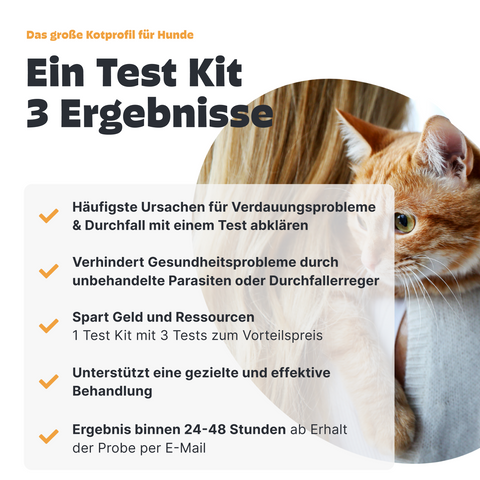 Das große Kotprofil für Hunde

Ein Test Kit
3 Ergebnisse

Häufigste Ursachen für Verdauungsprobleme & Durchfall mit einem Test abklären

Verhindert Gesundheitsprobleme durch unbehandelte Parasiten oder Durchfallerreger

Spart Geld und Ressourcen
1 Test Kit mit 3 Tests zum Vorteilspreis

Unterstützt eine gezielte und effektive Behandlung

Ergebnis binnen 24-48 Stunden ab Erhalt der Probe per E-Mail